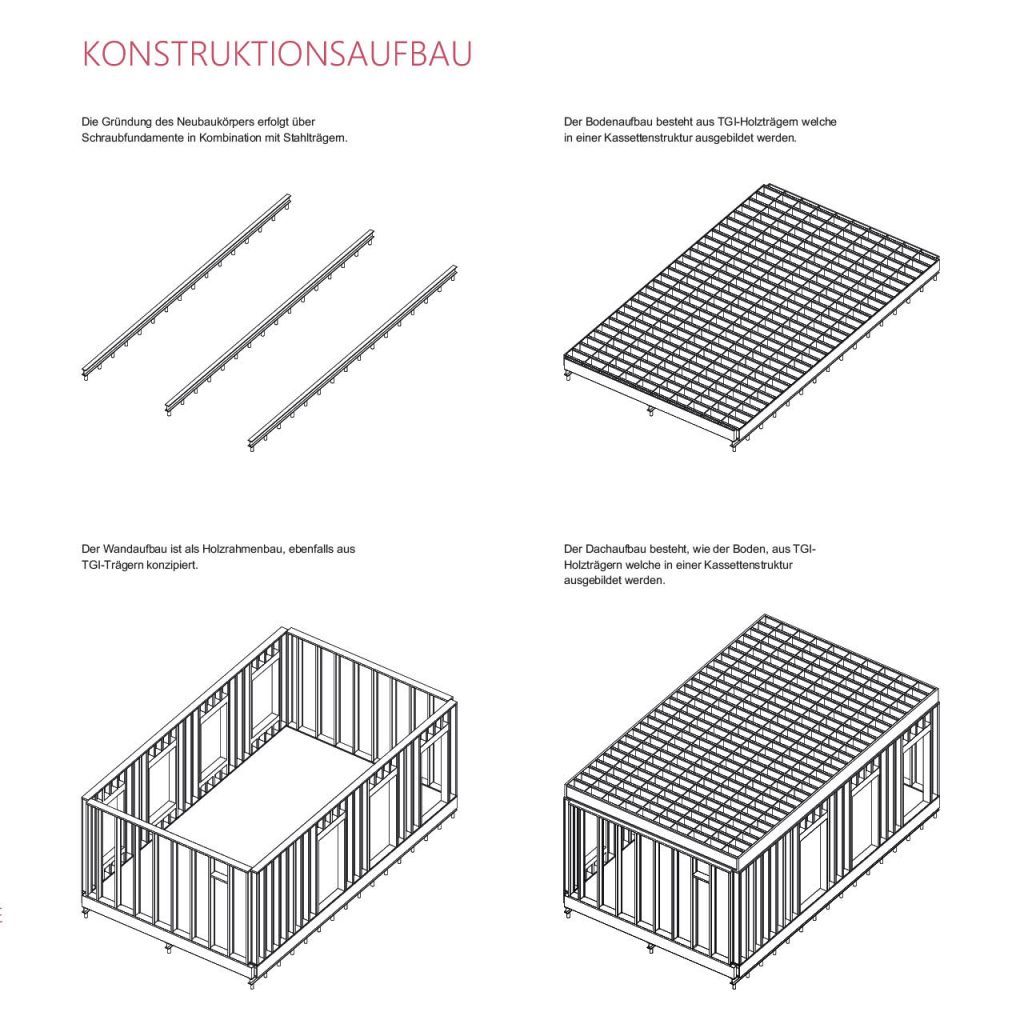 KONSTRUKTIONSAUFBAU

Die Gründung des Neubaukörpers erfolgt über Schraubfundamente in Kombination mit Stahlträgern.

Der Bodenaufbau besteht aus TGI-Holzträgern welche in einer Kassettenstruktur ausgebildet werden.

Der Wandaufbau ist als Holzrahmenbau, ebenfalls aus TGI-Trägern konzipiert.

Der Dachaufbau besteht, wie der Boden, aus TGI-Holzträgern welche in einer Kassettenstruktur ausgebildet werden.